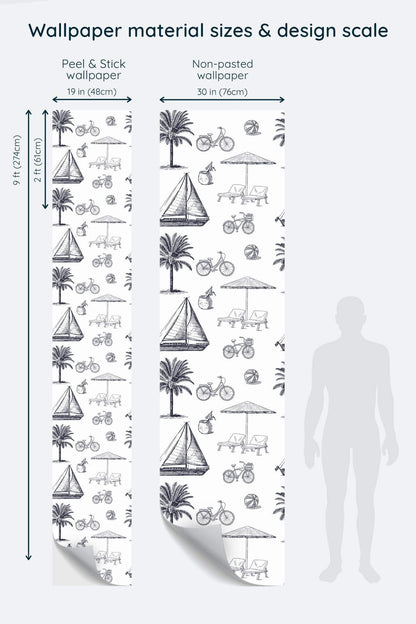 Wallpaper material sizes & design scale

Peel & Stick wallpaper

19 in (48cm)

Non-pasted wallpaper

30 in (76cm)

9 ft (274cm)

2 ft (61cm)